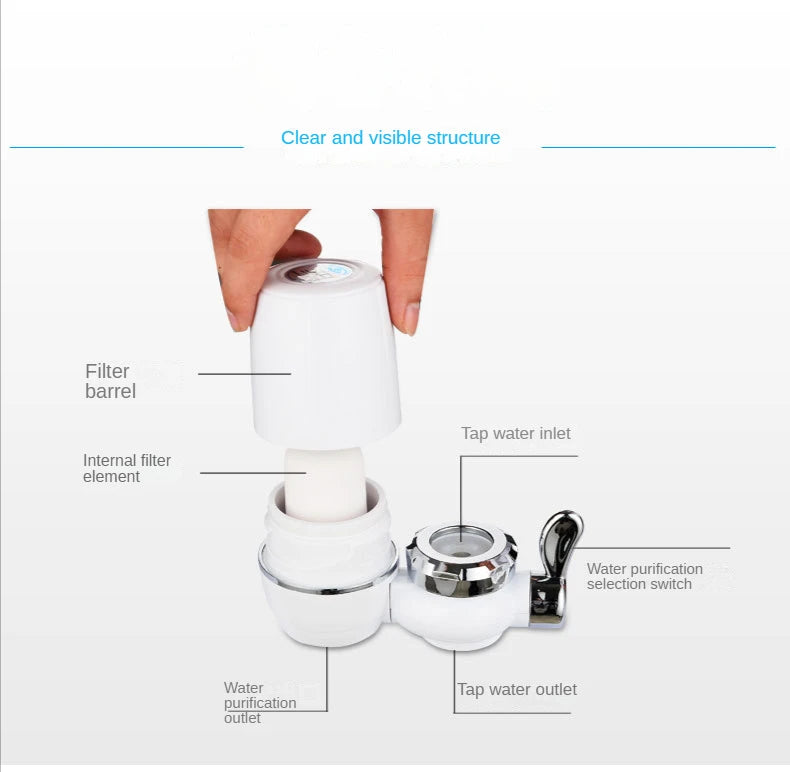 Clear and visible structure

Filter barrel

Internal filter element

Tap water inlet

Water purification selection switch

Water purification outlet

Tap water outlet